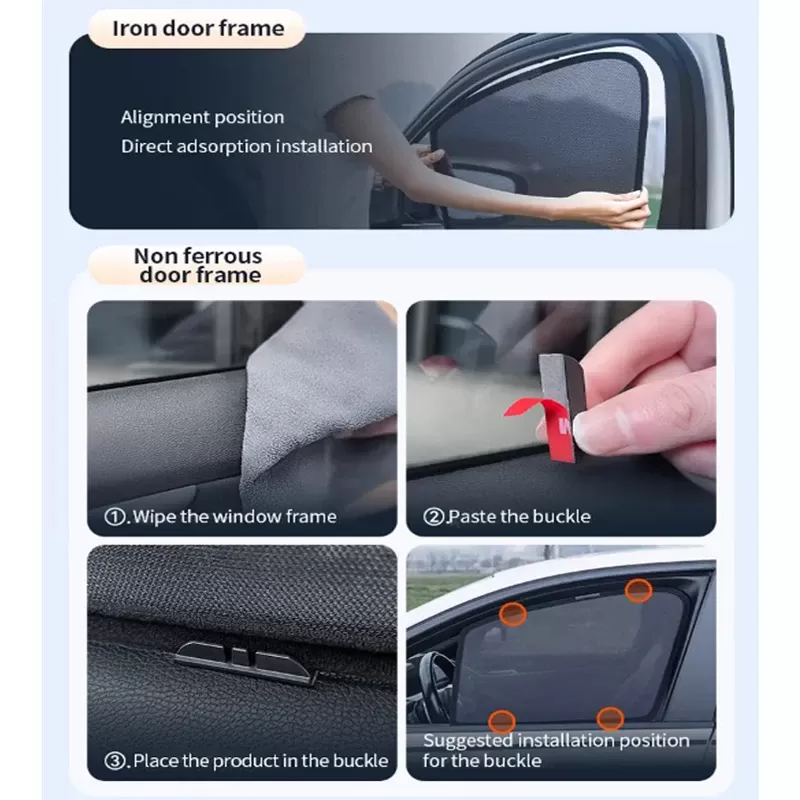 Iron door frame

Alignment position
Direct adsorption installation

Non ferrous door frame

①.Wipe the window frame

②.Paste the buckle

③.Place the product in the buckle

Suggested installation position for the buckle